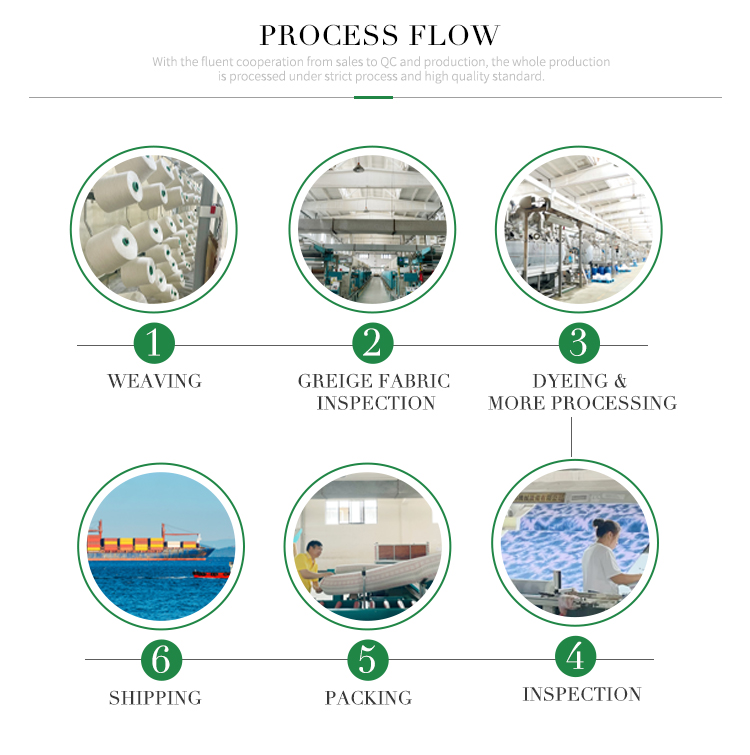 PROCESS FLOW

With the fluent cooperation from sales to QC and production, the whole production is processed under strict process and high quality standard.

1
WEAVING

2
GREIGE FABRIC INSPECTION

3
DYEING & MORE PROCESSING

6
SHIPPING

5
PACKING

4
INSPECTION